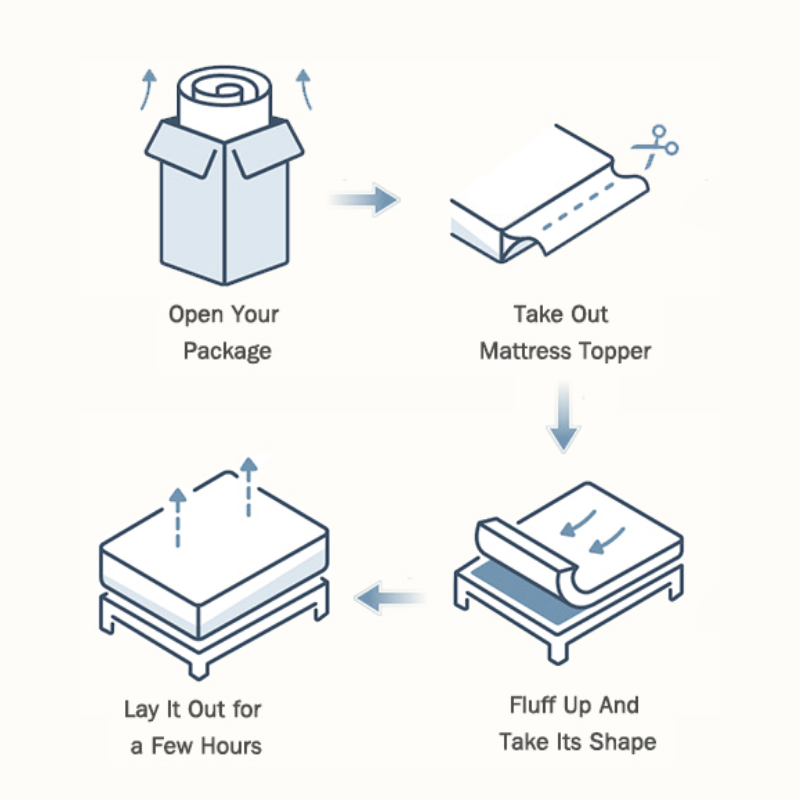 Open Your Package

Take Out Mattress Topper

Fluff Up And Take Its Shape

Lay It Out for a Few Hours